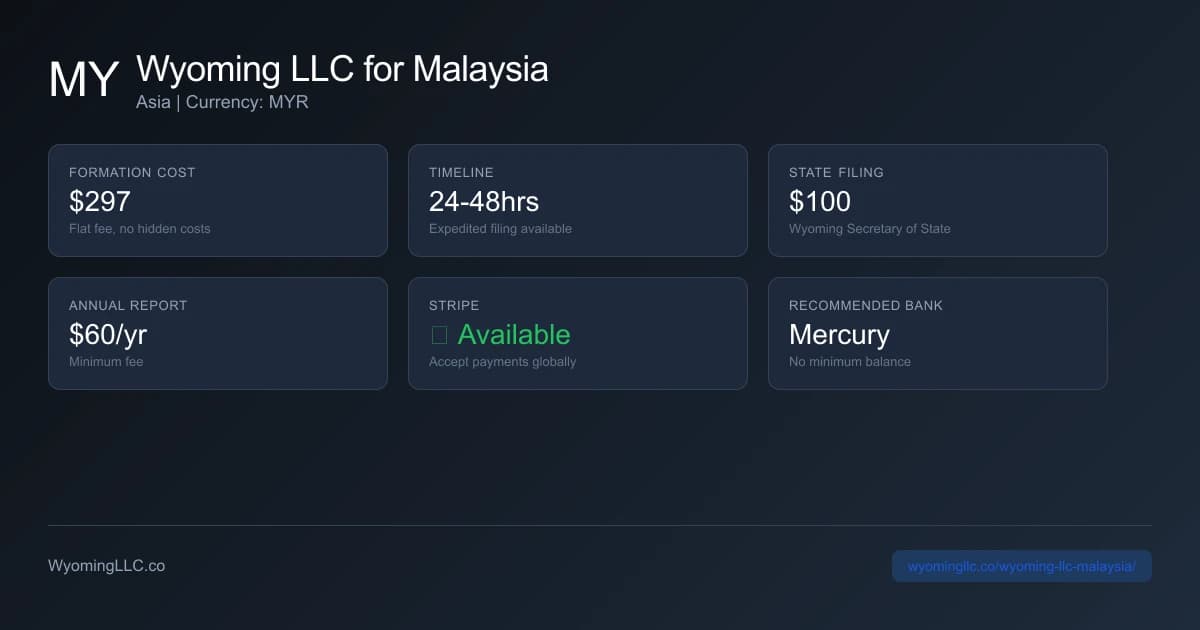 MY Wyoming LLC for Malaysia
Asia | Currency: MYR

FORMATION COST
$297
Flat fee, no hidden costs

TIMELINE
24-48hrs
Expedited filing available

STATE FILING
$100
Wyoming Secretary of State

ANNUAL REPORT
$60/yr
Minimum fee

STRIPE
Available
Accept payments globally

RECOMMENDED BANK
Mercury
No minimum balance

WyomingLLC.co

wyomingllc.co/wyoming-llc-malaysia/